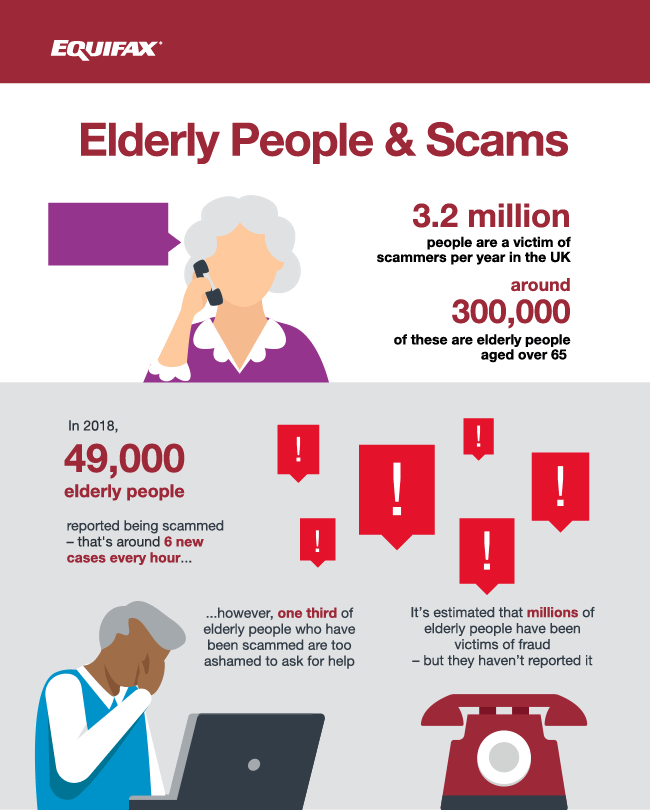 EQUIFAX

Elderly People & Scams

3.2 million
people are a victim of scammers per year in the UK

around
300,000
of these are elderly people aged over 65

In 2018,
49,000
elderly people

reported being scammed – that's around 6 new cases every hour...

!

!

!

!

!

!

...however, one third of elderly people who have been scammed are too ashamed to ask for help

It's estimated that millions of elderly people have been victims of fraud – but they haven't reported it