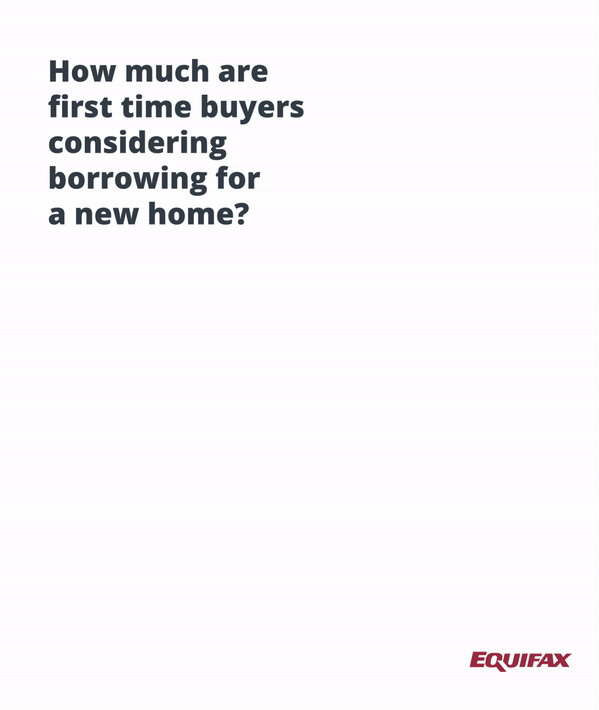 How much are first time buyers considering borrowing for a new home?

EQUIFAX