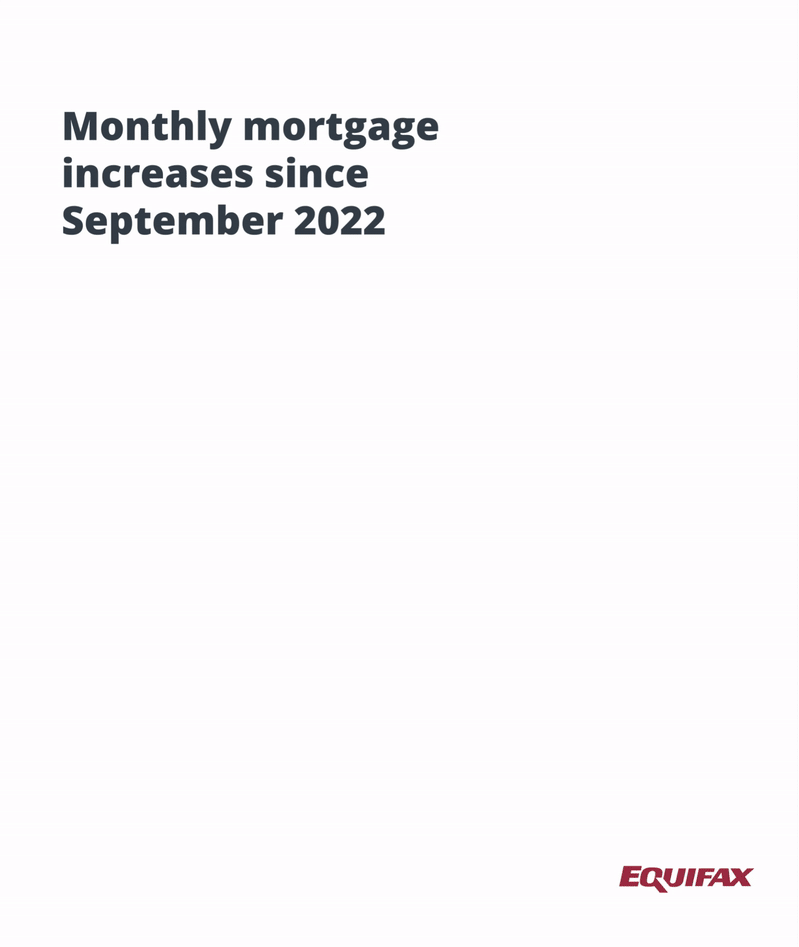 Monthly mortgage increases since September 2022

EQUIFAX